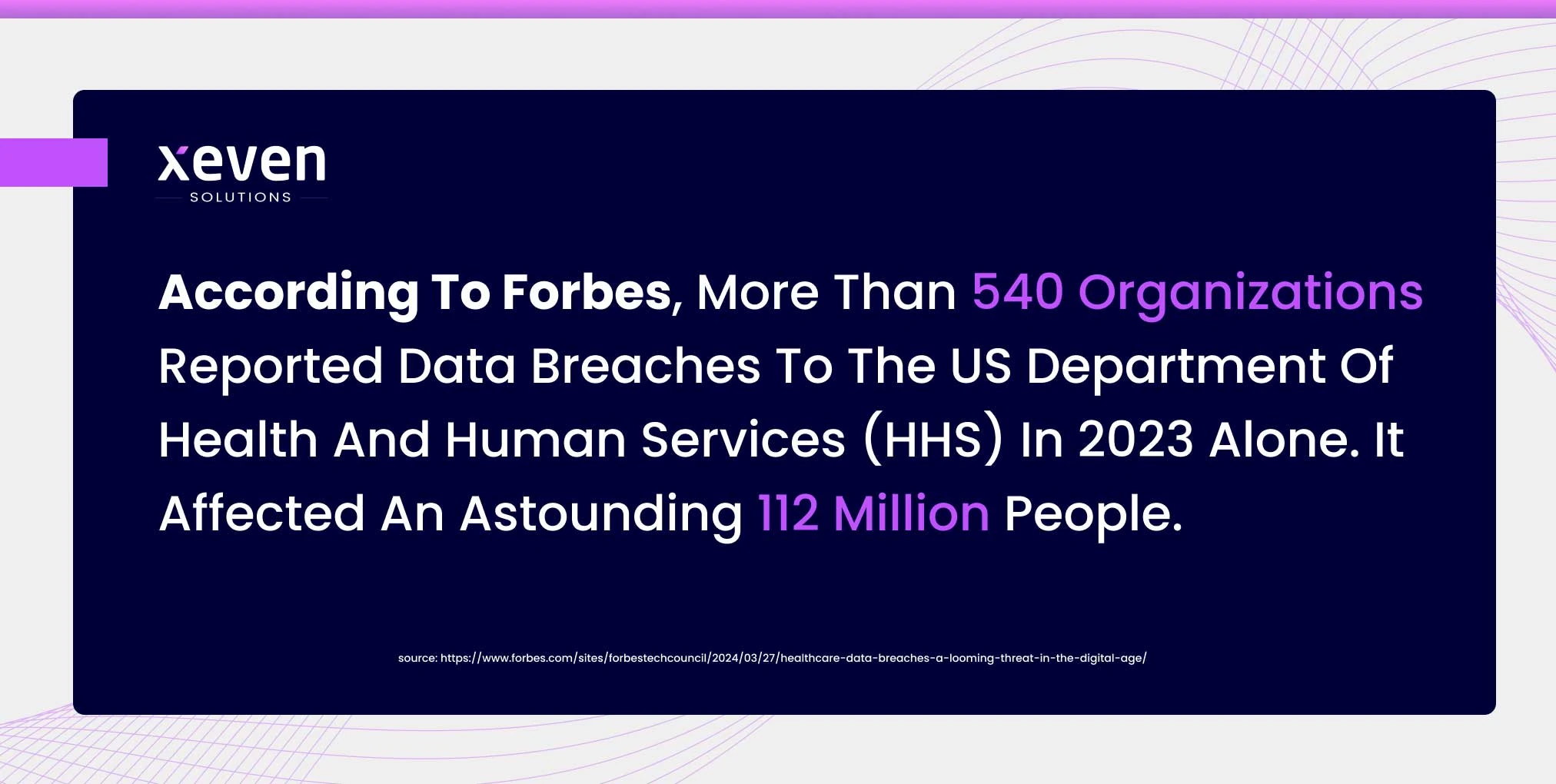 xeven
SOLUTIONS

According To Forbes, More Than 540 Organizations Reported Data Breaches To The US Department Of Health And Human Services (HHS) In 2023 Alone. It Affected An Astounding 112 Million People.

source: https://www.forbes.com/sites/forbestechcouncil/2024/03/27/healthcare-data-breaches-a-looming-threat-in-the-digital-age/